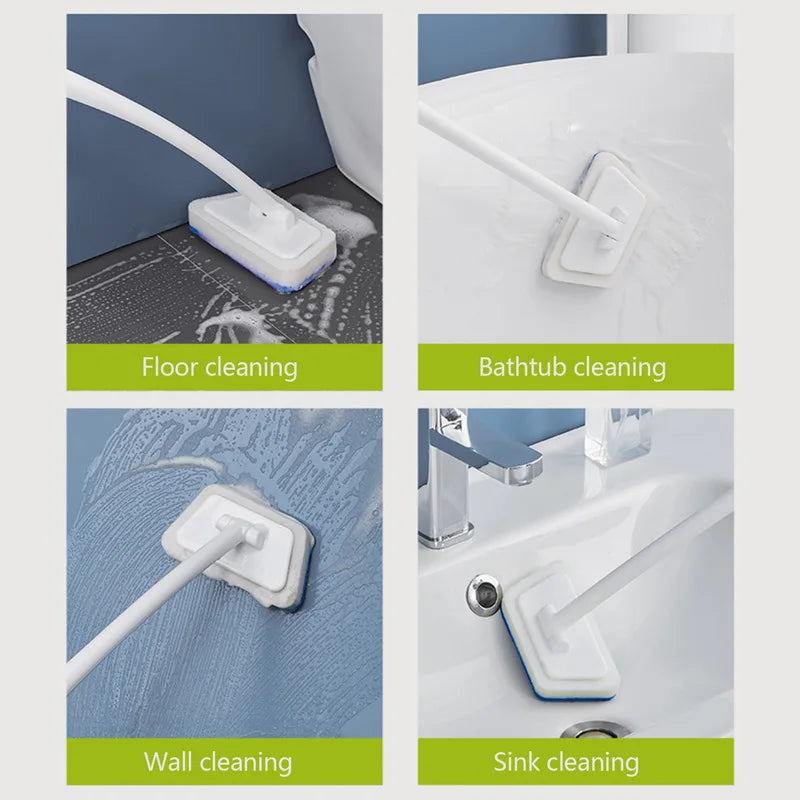 Floor cleaning

Bathtub cleaning

Wall cleaning

Sink cleaning